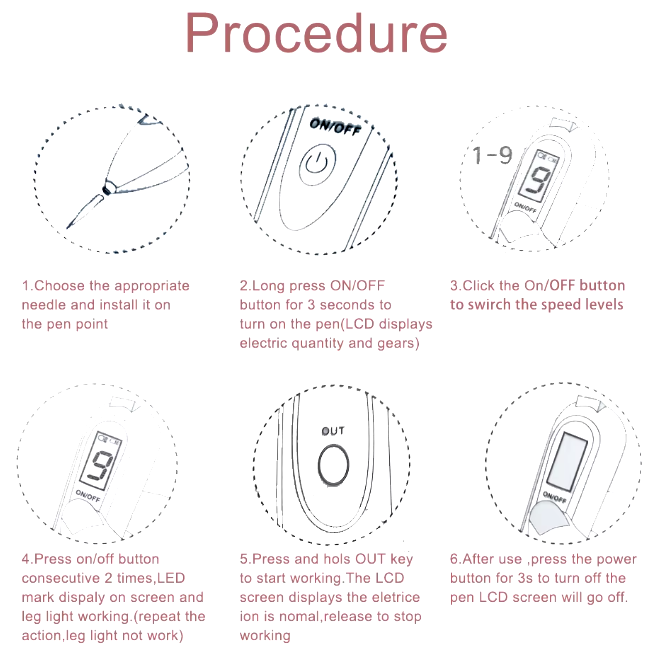 Procedure

ON/OFF

1-9

9

ON/OFF

1.Choose the appropriate needle and install it on the pen point

2.Long press ON/OFF button for 3 seconds to turn on the pen(LCD displays electric quantity and gears)

3.Click the On/OFF button to swirch the speed levels

9

ON/OFF

OUT

ON/OFF

4.Press on/off button consecutive 2 times,LED mark dispaly on screen and leg light working.(repeat the action,leg light not work)

5.Press and hols OUT key to start working.The LCD screen displays the eletrice ion is nomal,release to stop working

6.After use ,press the power button for 3s to turn off the pen LCD screen will go off.