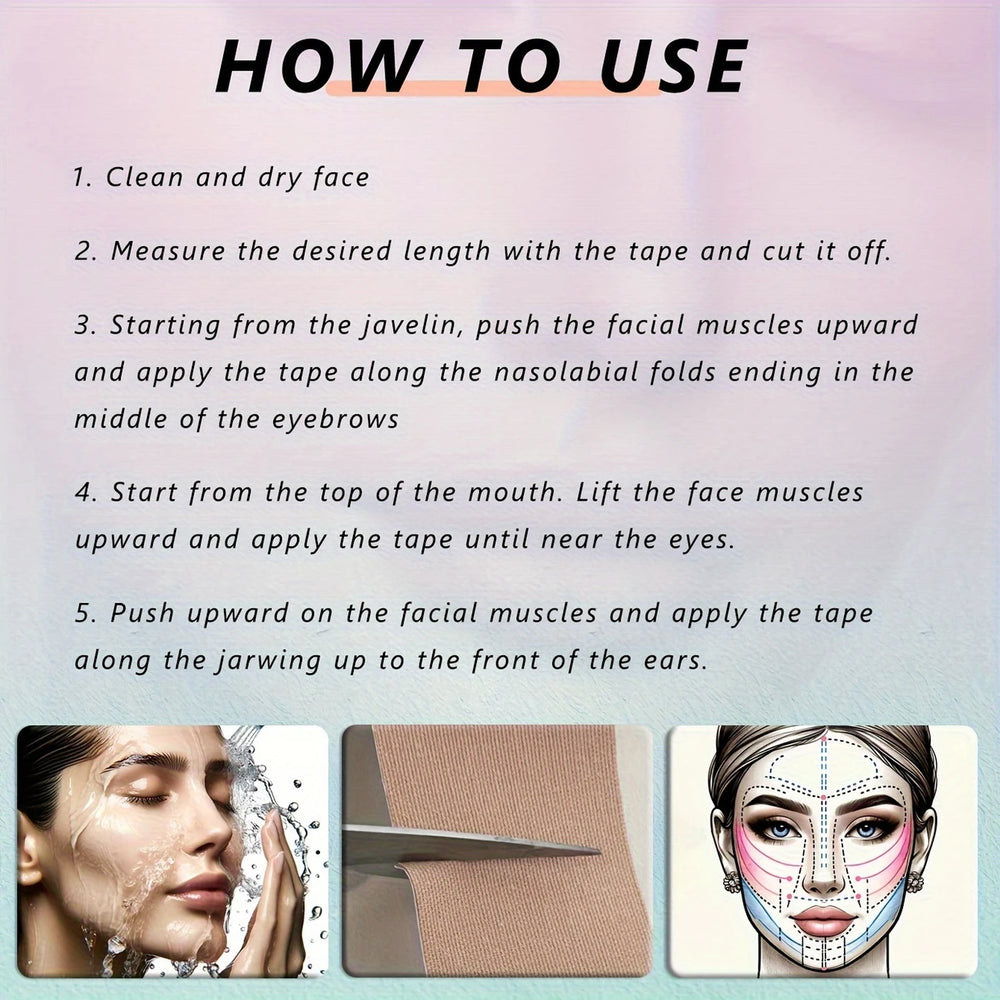 HOW TO USE

1. Clean and dry face

2. Measure the desired length with the tape and cut it off.

3. Starting from the javelin, push the facial muscles upward and apply the tape along the nasolabial folds ending in the middle of the eyebrows

4. Start from the top of the mouth. Lift the face muscles upward and apply the tape until near the eyes.

5. Push upward on the facial muscles and apply the tape along the jarwing up to the front of the ears.