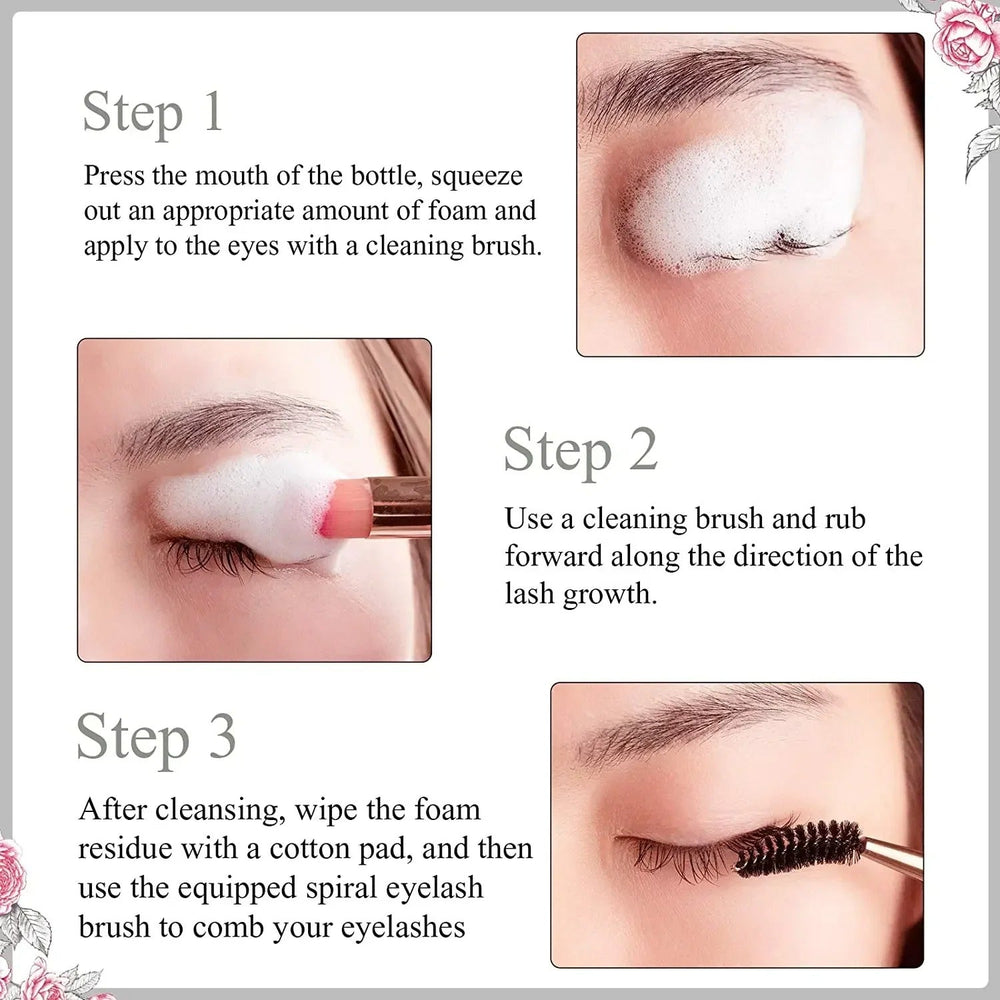 Step 1

Press the mouth of the bottle, squeeze out an appropriate amount of foam and apply to the eyes with a cleaning brush.

Step 2

Use a cleaning brush and rub forward along the direction of the lash growth.

Step 3

After cleansing, wipe the foam residue with a cotton pad, and then use the equipped spiral eyelash brush to comb your eyelashes