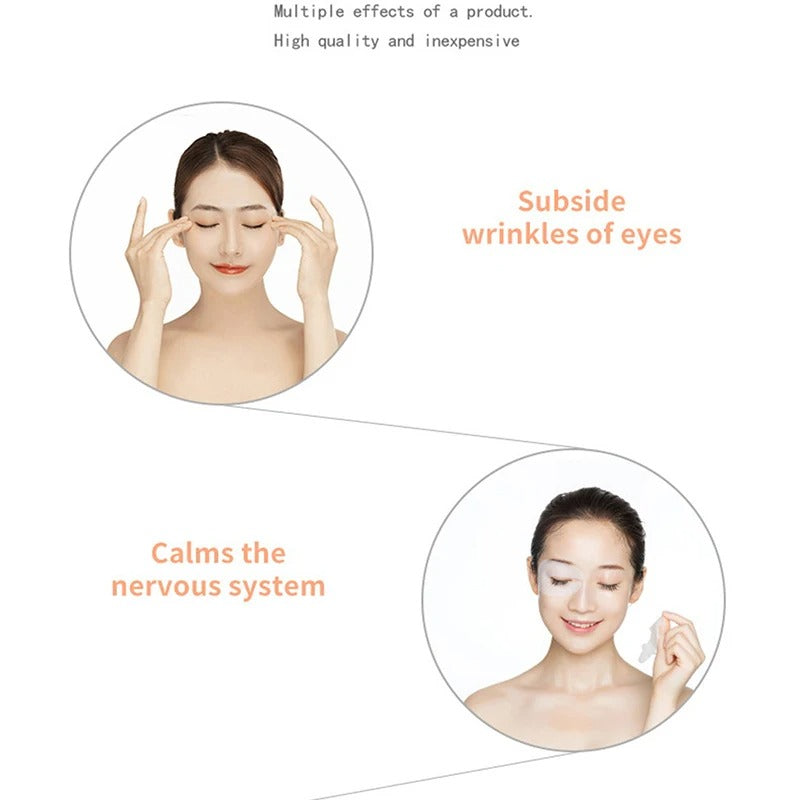 Multiple effects of a product.
High quality and inexpensive

Subside wrinkles of eyes

Calms the nervous system