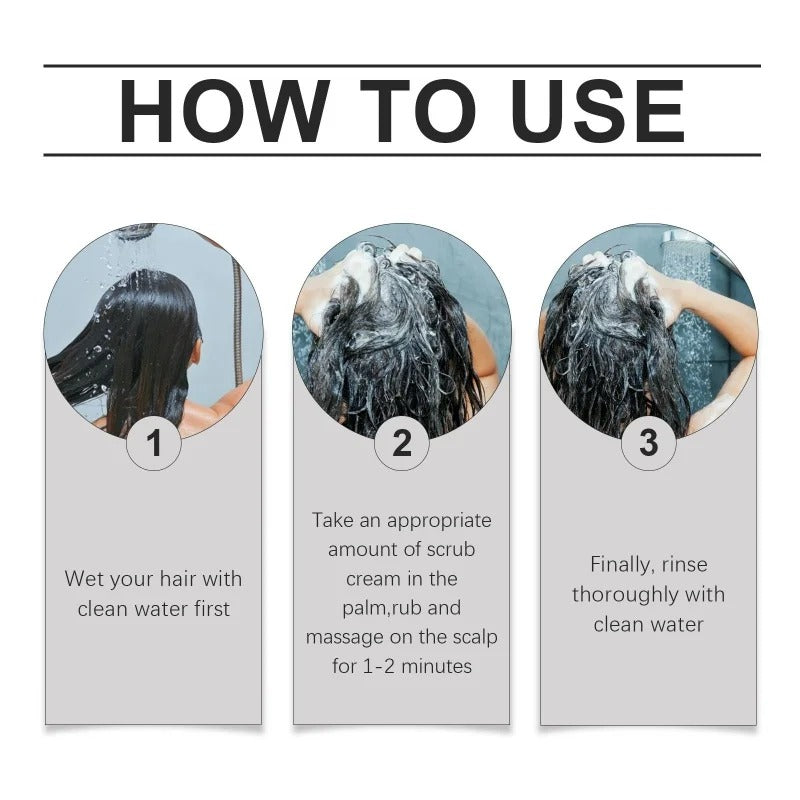 HOW TO USE

1

Wet your hair with clean water first

2

Take an appropriate amount of scrub cream in the palm,rub and massage on the scalp for 1-2 minutes

3

Finally, rinse thoroughly with clean water