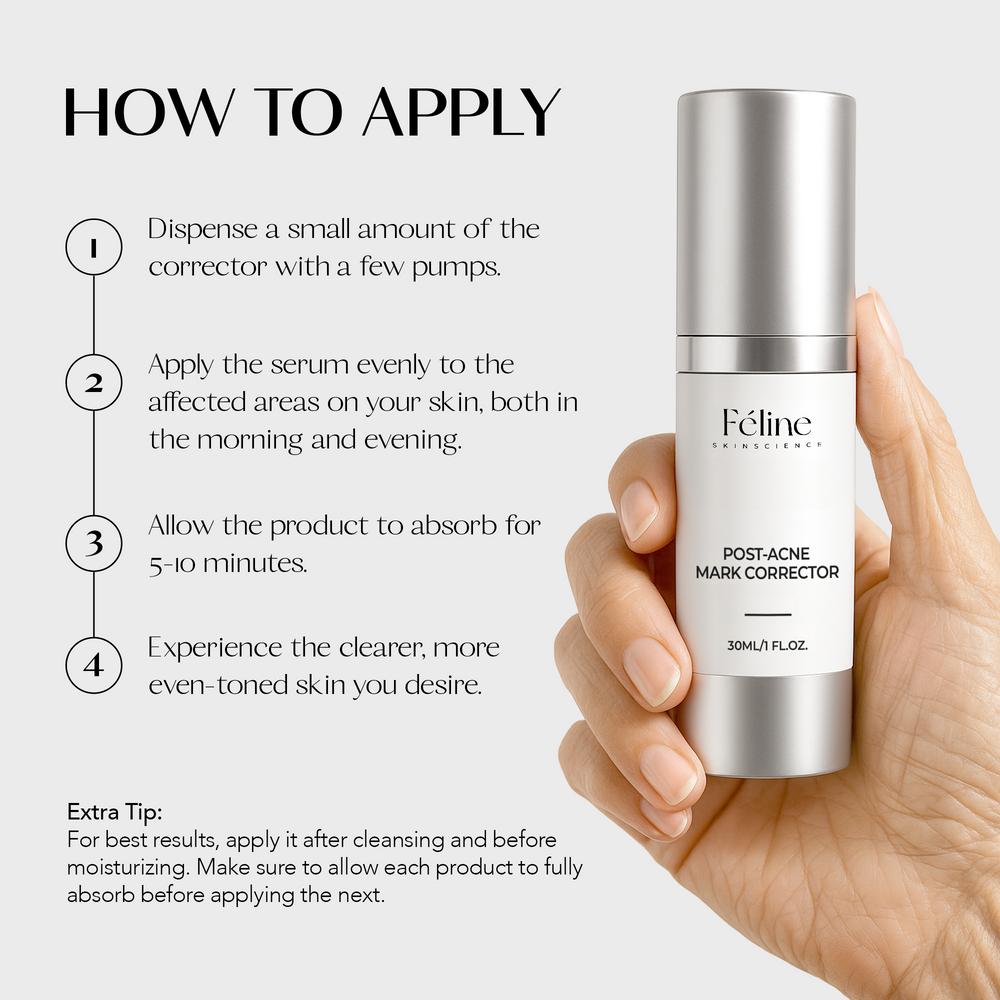 HOW TO APPLY

1 Dispense a small amount of the corrector with a few pumps.

2 Apply the serum evenly to the affected areas on your skin, both in the morning and evening.

3 Allow the product to absorb for 5-10 minutes.

4 Experience the clearer, more even-toned skin you desire.

Extra Tip:
For best results, apply it after cleansing and before moisturizing. Make sure to allow each product to fully absorb before applying the next.

Féline
SKINSCIENCE

POST-ACNE
MARK CORRECTOR

30ML/1 FL.OZ.