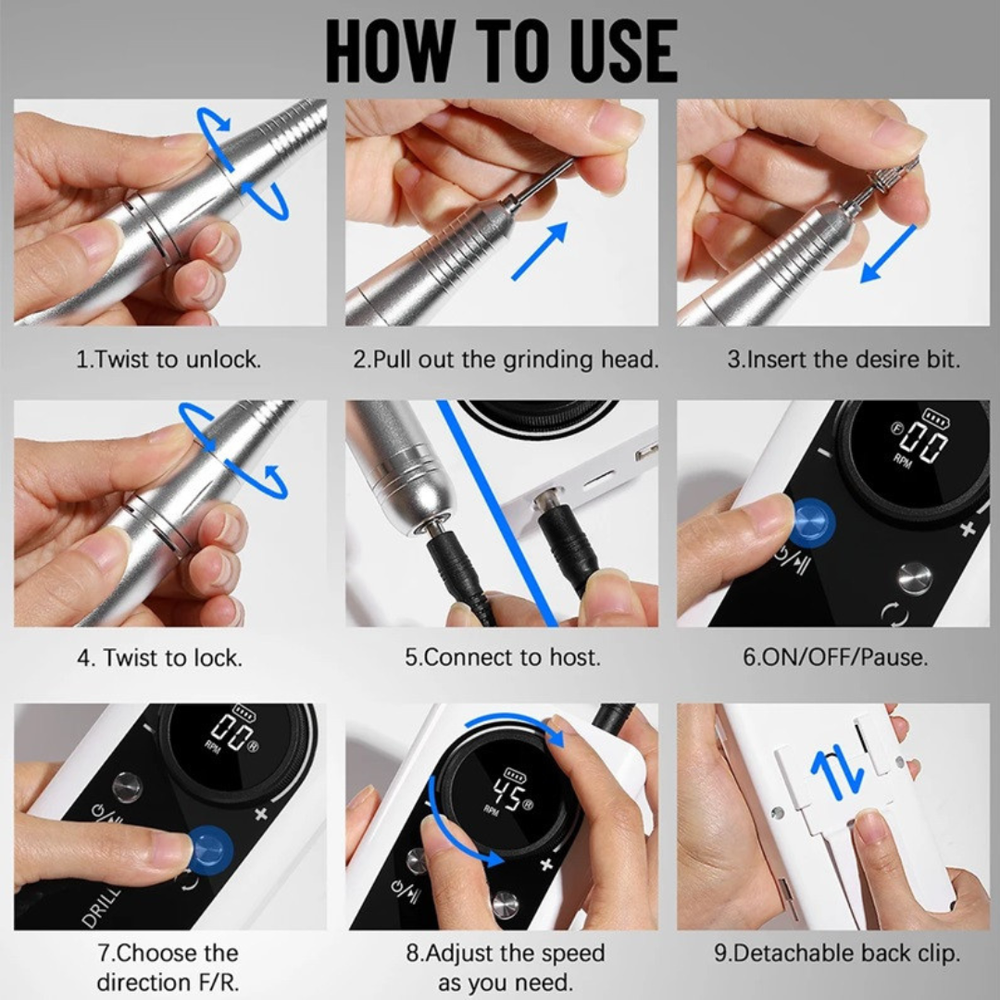 HOW TO USE

1.Twist to unlock.

2.Pull out the grinding head.

3.Insert the desire bit.

4. Twist to lock.

5.Connect to host.

F 00 RPM

6.ON/OFF/Pause.

00 RPM R

DRILL

7.Choose the direction F/R.

45 RPM R

8.Adjust the speed as you need.

9.Detachable back clip.