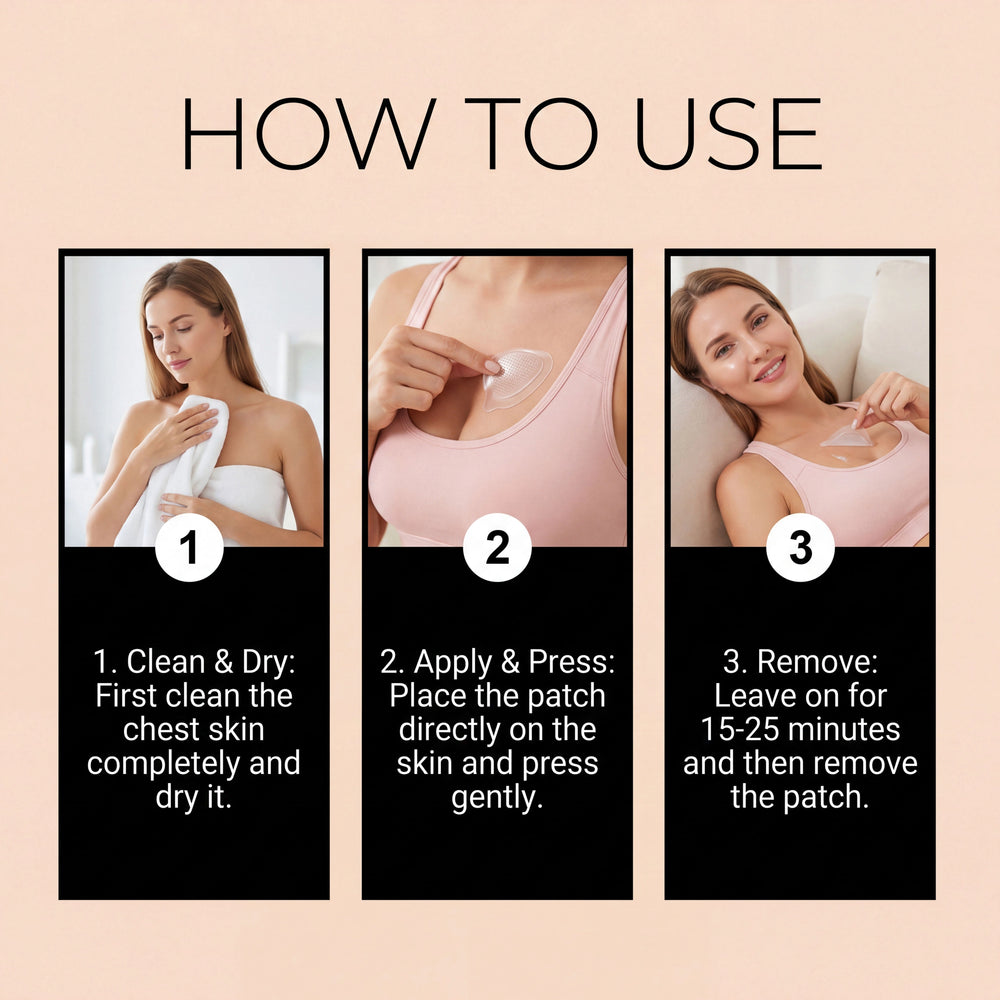 HOW TO USE

1

1. Clean & Dry: First clean the chest skin completely and dry it.

2

2. Apply & Press: Place the patch directly on the skin and press gently.

3

3. Remove: Leave on for 15-25 minutes and then remove the patch.