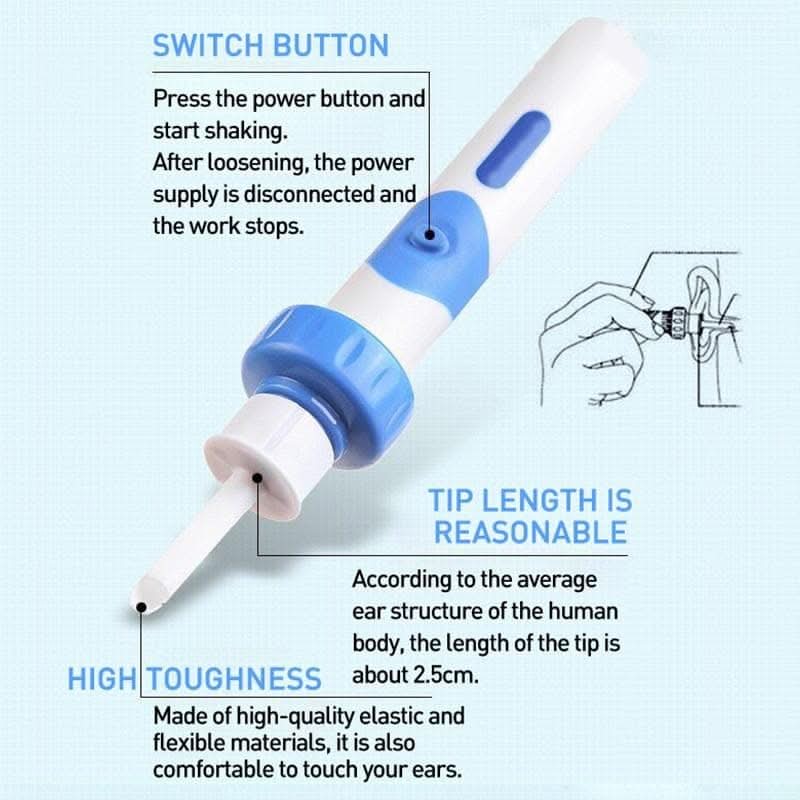 SWITCH BUTTON

Press the power button and start shaking.
After loosening, the power supply is disconnected and the work stops.

TIP LENGTH IS REASONABLE

According to the average ear structure of the human body, the length of the tip is about 2.5cm.

HIGH TOUGHNESS

Made of high-quality elastic and flexible materials, it is also comfortable to touch your ears.