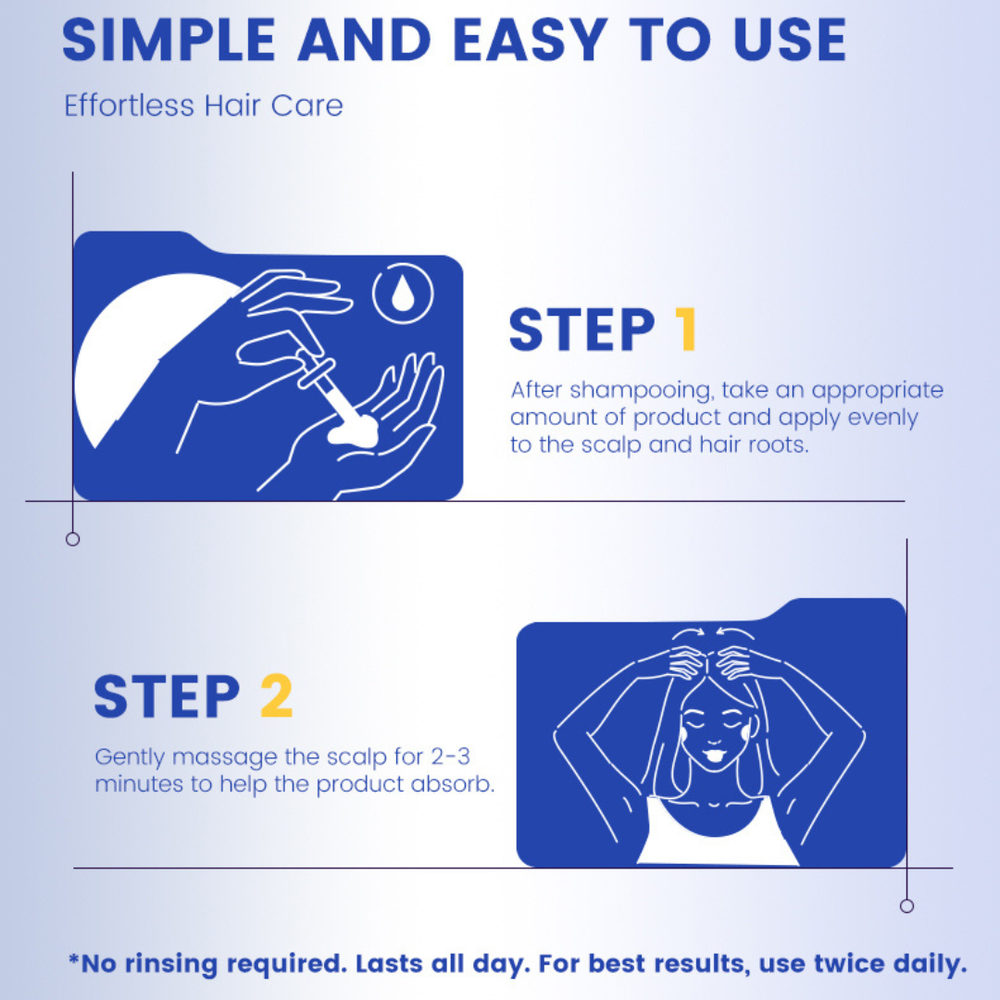 SIMPLE AND EASY TO USE

Effortless Hair Care

STEP 1

After shampooing, take an appropriate amount of product and apply evenly to the scalp and hair roots.

STEP 2

Gently massage the scalp for 2-3 minutes to help the product absorb.

*No rinsing required. Lasts all day. For best results, use twice daily.